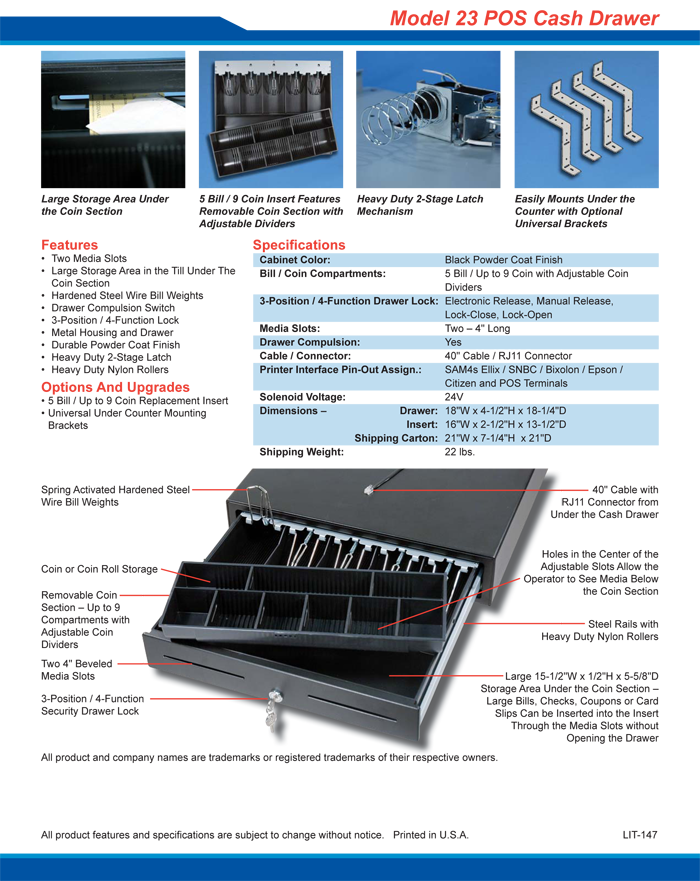 Model 23 POS Cash Drawer

Large Storage Area Under the Coin Section

5 Bill / 9 Coin Insert Features Removable Coin Section with Adjustable Dividers

Heavy Duty 2-Stage Latch Mechanism

Easily Mounts Under the Counter with Optional Universal Brackets

Features
• Two Media Slots
• Large Storage Area in the Till Under The Coin Section
• Hardened Steel Wire Bill Weights
• Drawer Compulsion Switch
• 3-Position / 4-Function Lock
• Metal Housing and Drawer
• Durable Powder Coat Finish
• Heavy Duty 2-Stage Latch
• Heavy Duty Nylon Rollers

Options And Upgrades
• 5 Bill / Up to 9 Coin Replacement Insert
• Universal Under Counter Mounting Brackets

Specifications

| | |
|---|---|
| Cabinet Color: | Black Powder Coat Finish |
| Bill / Coin Compartments: | 5 Bill / Up to 9 Coin with Adjustable Coin Dividers |
| 3-Position / 4-Function Drawer Lock: | Electronic Release, Manual Release, Lock-Close, Lock-Open |
| Media Slots: | Two – 4" Long |
| Drawer Compulsion: | Yes |
| Cable / Connector: | 40" Cable / RJ11 Connector |
| Printer Interface Pin-Out Assign.: | SAM4s Ellix / SNBC / Bixolon / Epson / Citizen and POS Terminals |
| Solenoid Voltage: | 24V |
| Dimensions – Drawer: | 18"W x 4-1/2"H x 18-1/4"D |
| Insert: | 16"W x 2-1/2"H x 13-1/2"D |
| Shipping Carton: | 21"W x 7-1/4"H x 21"D |
| Shipping Weight: | 22 lbs. |

Spring Activated Hardened Steel Wire Bill Weights

Coin or Coin Roll Storage

Removable Coin Section – Up to 9 Compartments with Adjustable Coin Dividers

Two 4" Beveled Media Slots

3-Position / 4-Function Security Drawer Lock

40" Cable with RJ11 Connector from Under the Cash Drawer

Holes in the Center of the Adjustable Slots Allow the Operator to See Media Below the Coin Section

Steel Rails with Heavy Duty Nylon Rollers

Large 15-1/2"W x 1/2"H x 5-5/8"D Storage Area Under the Coin Section – Large Bills, Checks, Coupons or Card Slips Can be Inserted into the Insert Through the Media Slots without Opening the Drawer

All product and company names are trademarks or registered trademarks of their respective owners.

All product features and specifications are subject to change without notice. Printed in U.S.A.

LIT-147